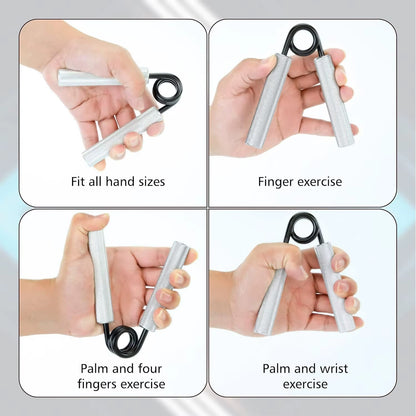 Fit all hand sizes

Finger exercise

Palm and four fingers exercise

Palm and wrist exercise